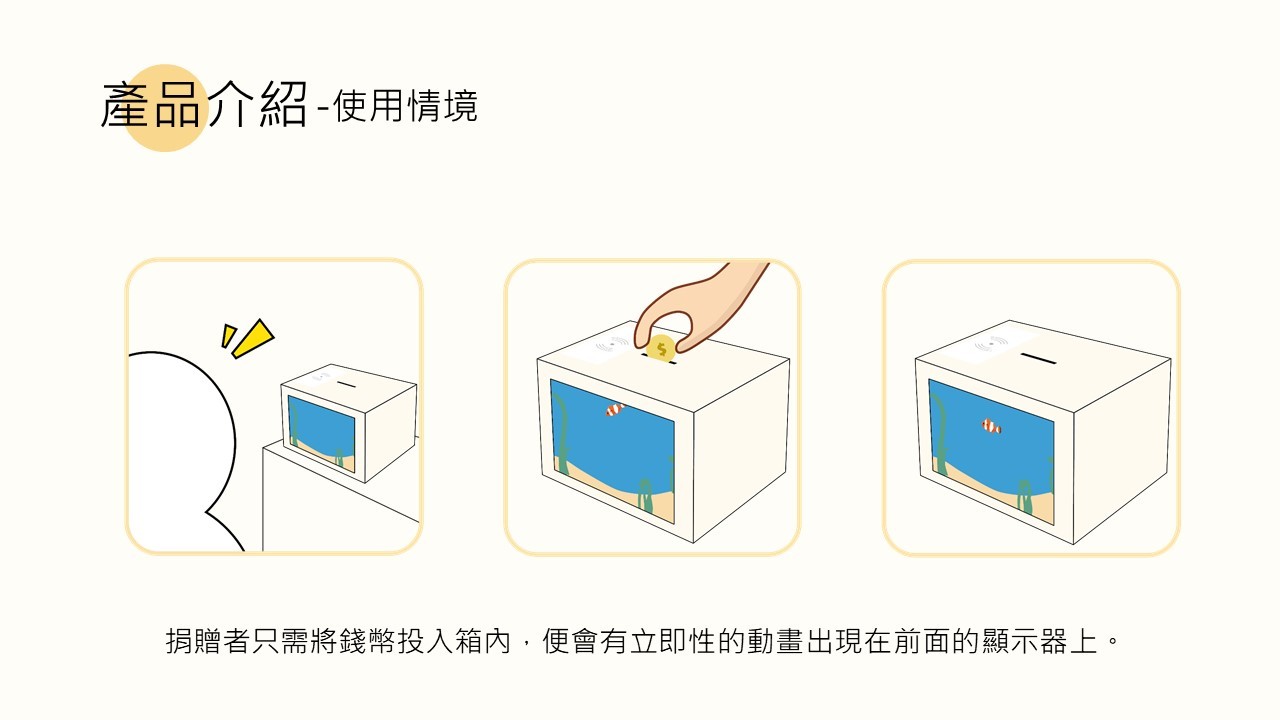 產品介紹 -使用情境

$

捐贈者只需將錢幣投入箱內，便會有立即性的動畫出現在前面的顯示器上。